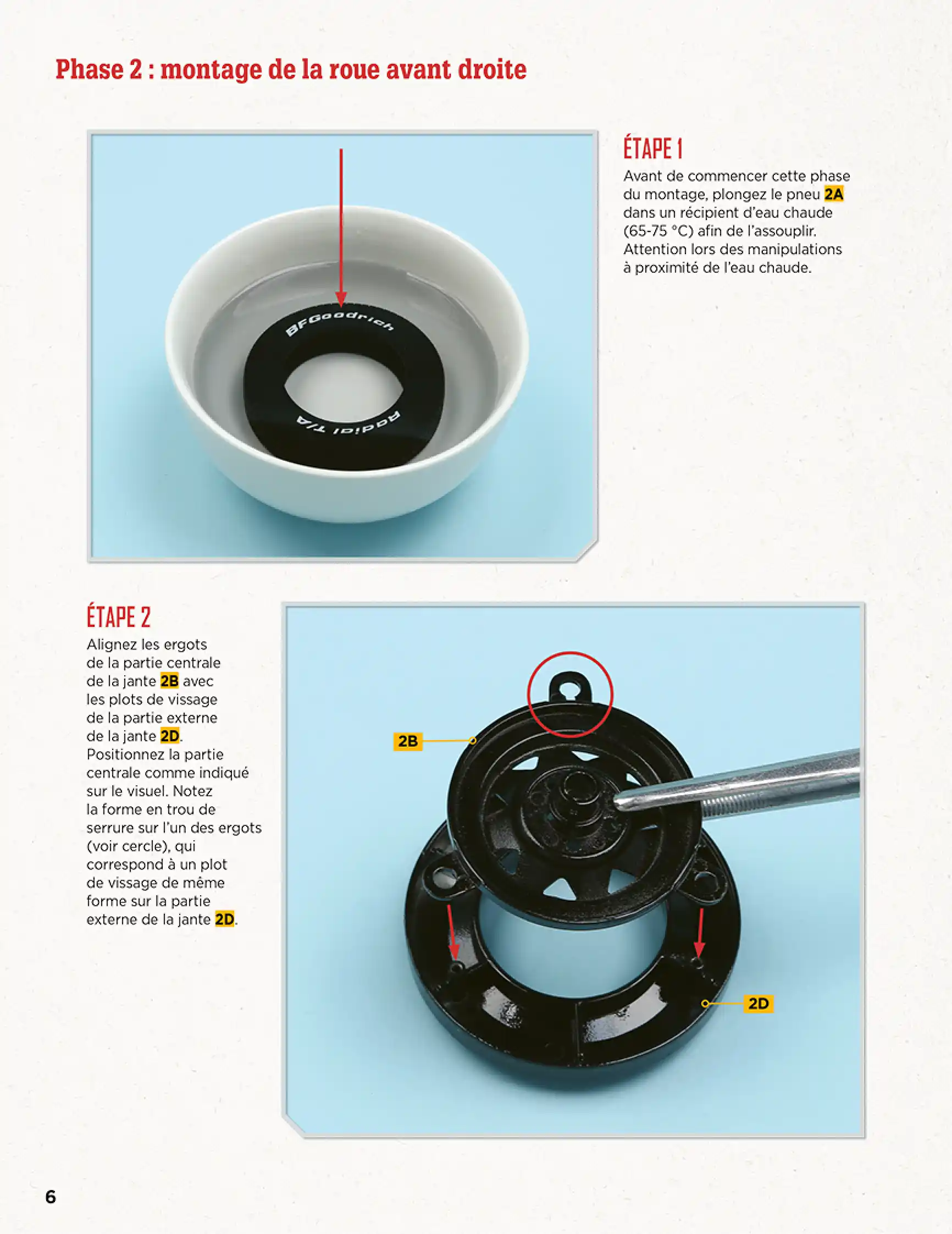 Phase 2 : montage de la roue avant droite

BFGoodrich

Radial T/A

ÉTAPE 1
Avant de commencer cette phase du montage, plongez le pneu 2A dans un récipient d'eau chaude (65-75 °C) afin de l'assouplir. Attention lors des manipulations à proximité de l'eau chaude.

ÉTAPE 2
Alignez les ergots de la partie centrale de la jante 2B avec les plots de vissage de la partie externe de la jante 2D. Positionnez la partie centrale comme indiqué sur le visuel. Notez la forme en trou de serrure sur l'un des ergots (voir cercle), qui correspond à un plot de vissage de même forme sur la partie externe de la jante 2D.

2B

2D

6